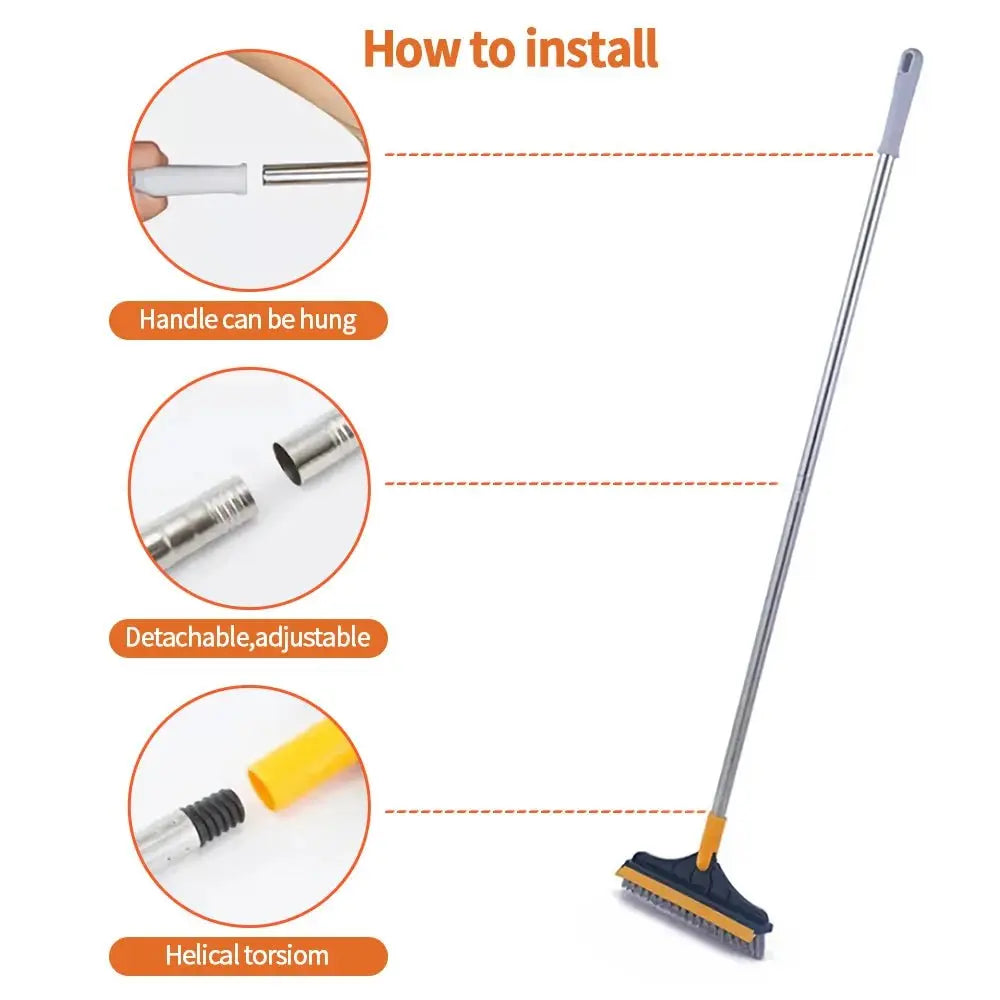 How to install

Handle can be hung

Detachable,adjustable

Helical torsiom