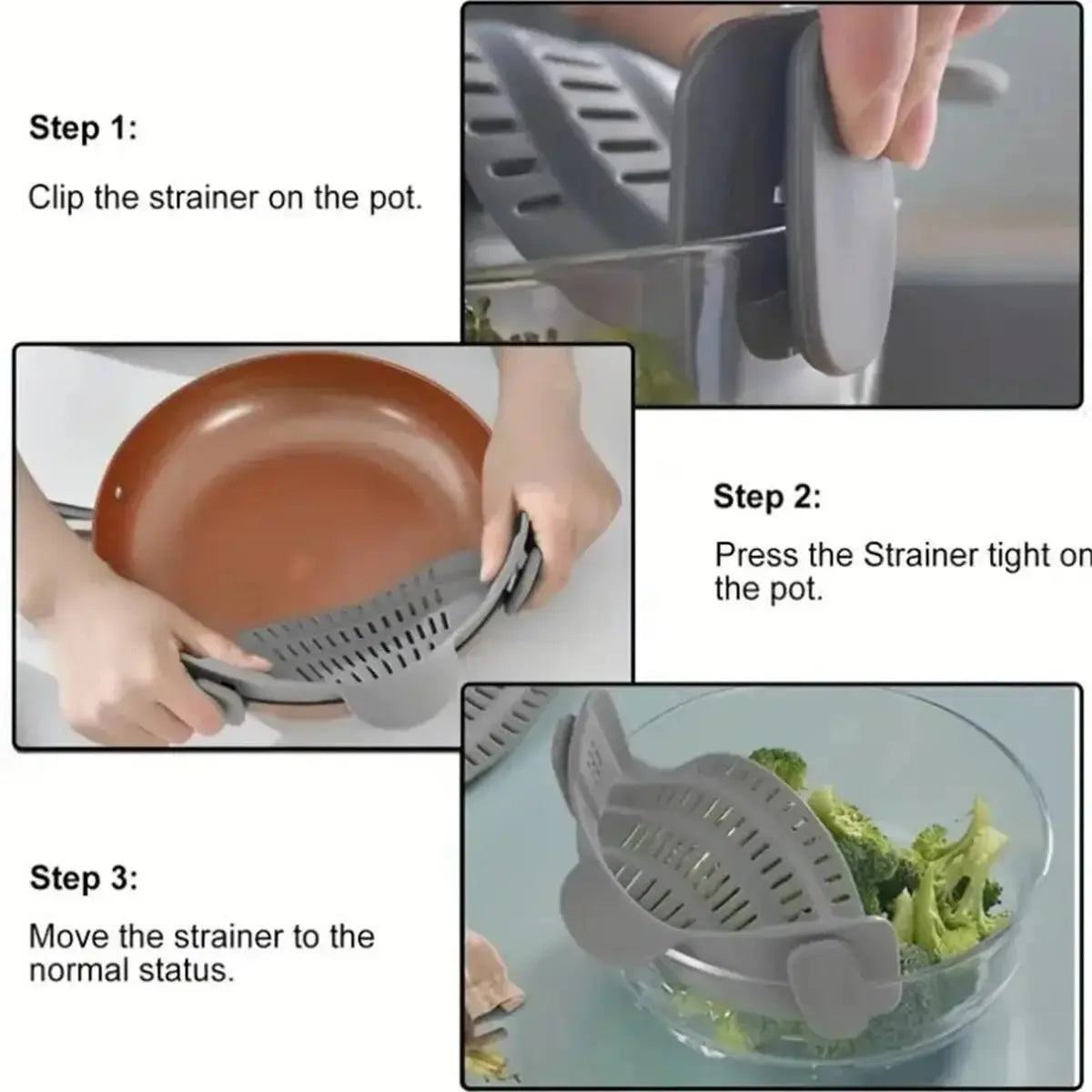 Step 1:

Clip the strainer on the pot.

Step 2:

Press the Strainer tight on the pot.

Step 3:

Move the strainer to the normal status.