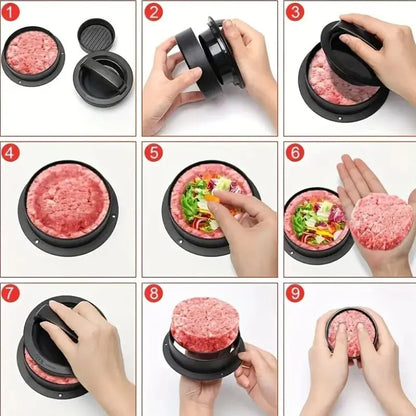 1
2
3
4
5
6
7
8
9