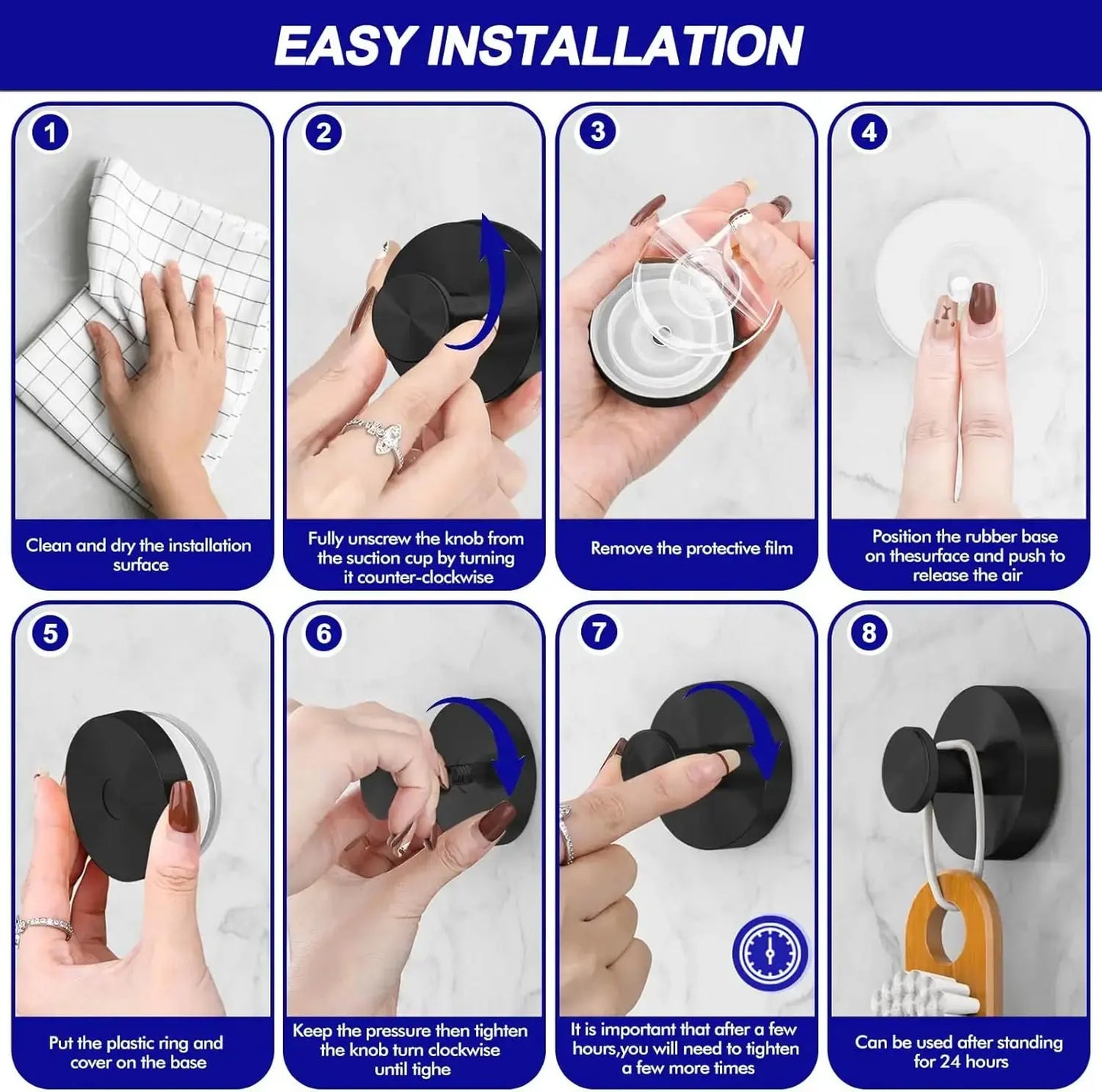 EASY INSTALLATION

1

Clean and dry the installation surface

2

Fully unscrew the knob from the suction cup by turning it counter-clockwise

3

Remove the protective film

4

Position the rubber base on thesurface and push to release the air

5

Put the plastic ring and cover on the base

6

Keep the pressure then tighten the knob turn clockwise until tighe

7

It is important that after a few hours,you will need to tighten a few more times

8

Can be used after standing for 24 hours