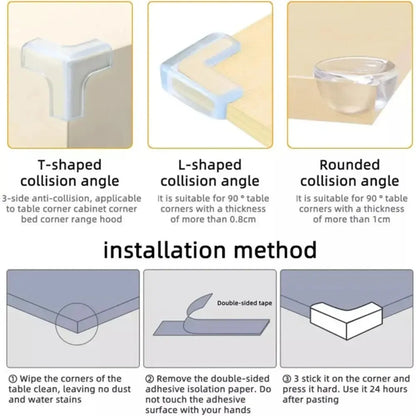 T-shaped collision angle

3-side anti-collision, applicable to table corner cabinet corner bed corner range hood

L-shaped collision angle

It is suitable for 90 ° table corners with a thickness of more than 0.8cm

Rounded collision angle

It is suitable for 90 ° table corners with a thickness of more than 1cm

installation method

Double-sided tape

① Wipe the corners of the table clean, leaving no dust and water stains

② Remove the double-sided adhesive isolation paper. Do not touch the adhesive surface with your hands

③ 3 stick it on the corner and press it hard. Use it 24 hours after pasting