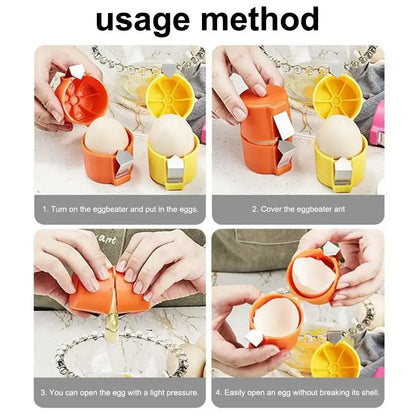 usage method

1. Turn on the eggbeater and put in the eggs.

2. Cover the eggbeater ant

ant

3. You can open the egg with a light pressure.

4. Easily open an egg without breaking its shell.