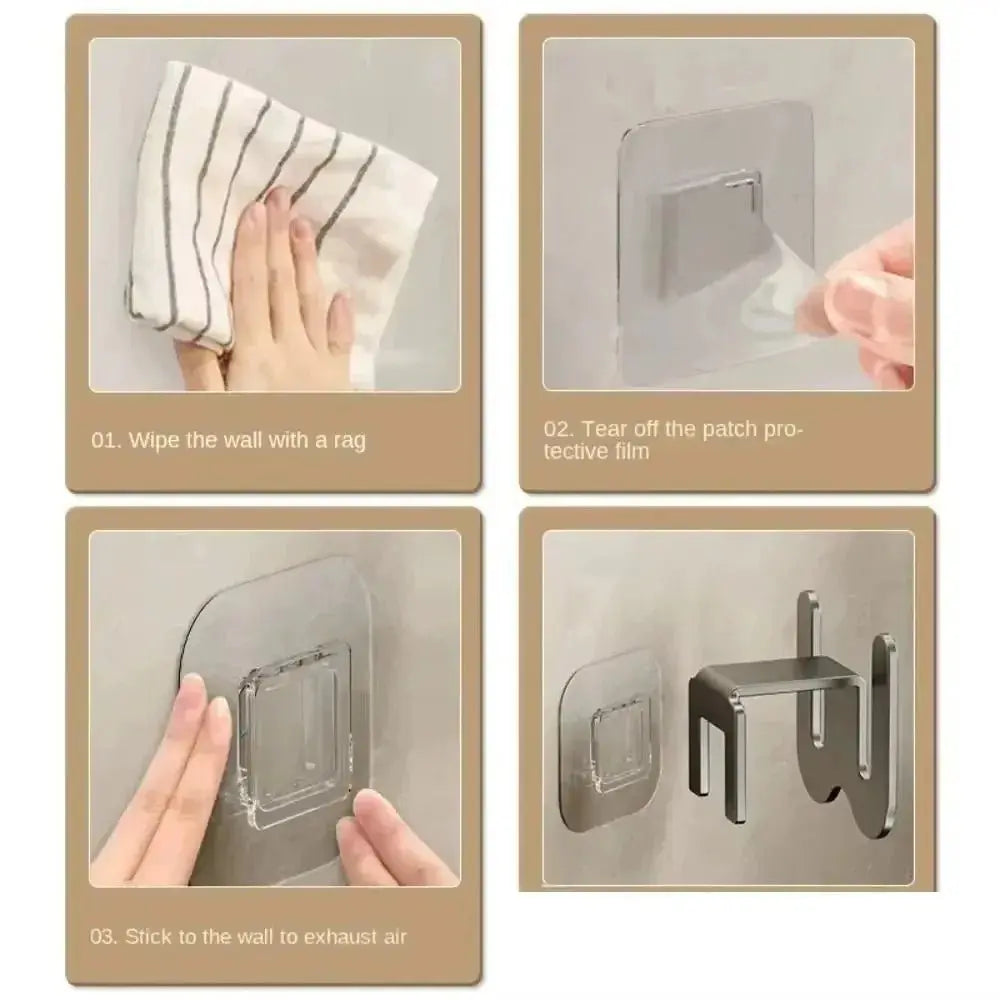 01. Wipe the wall with a rag

02. Tear off the patch protective film

03. Stick to the wall to exhaust air